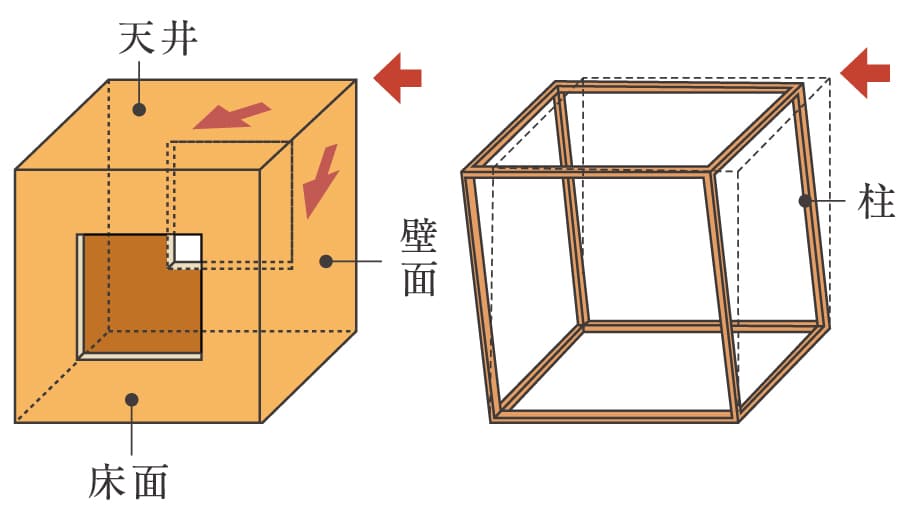 天井
壁面
床面
柱